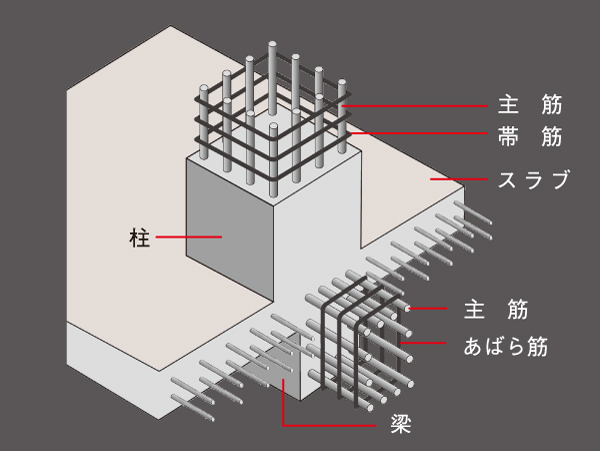 主　筋
帯　筋
スラブ
柱
主　筋
あばら筋
梁