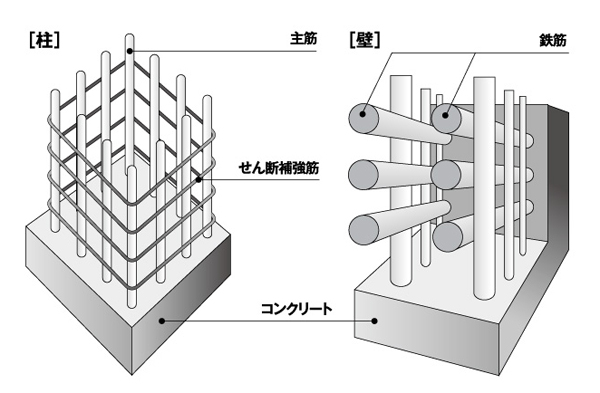 [柱]

主筋

せん断補強筋

[壁]

鉄筋

コンクリート