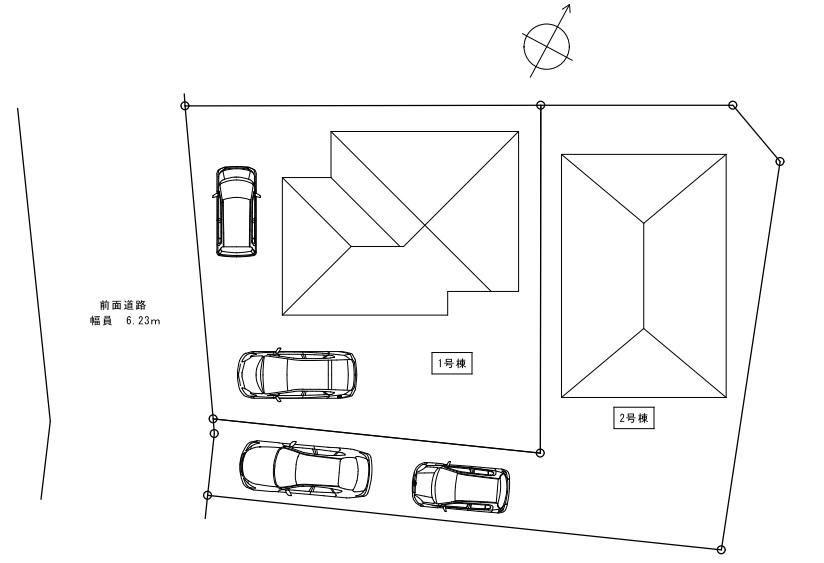 前面道路
幅員　6.23m

1号棟

2号棟