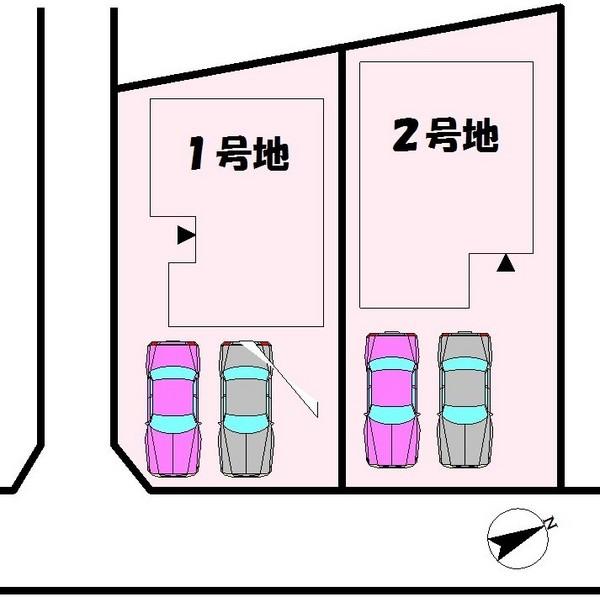 1号地

2号地

N