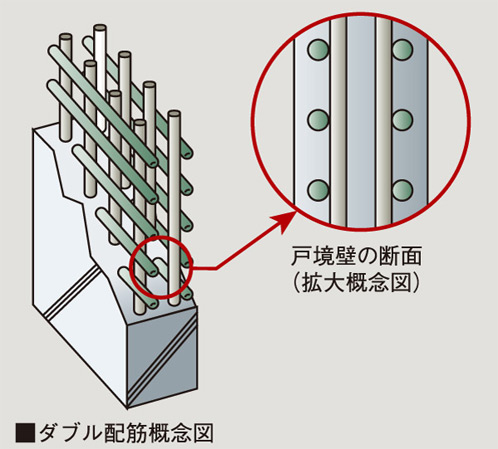 戸境壁の断面
（拡大概念図）

■ダブル配筋概念図