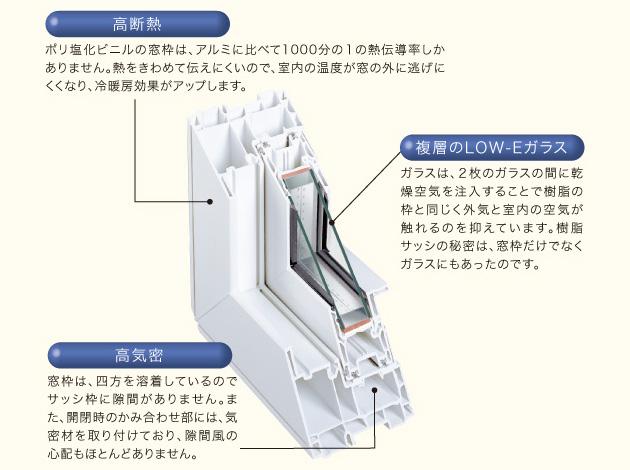 高断熱

ポリ塩化ビニルの窓枠は、アルミに比べて1000分の1の熱伝導率しかありません。熱をきわめて伝えにくいので、室内の温度が窓の外に逃げにくくなり、冷暖房効果がアップします。

複層のLOW-Eガラス

ガラスは、2枚のガラスの間に乾燥空気を注入することで樹脂の枠と同じく外気と室内の空気が触れるのを抑えています。樹脂サッシの秘密は、窓枠だけでなくガラスにもあったのです。

高気密

窓枠は、四方を溶着しているのでサッシ枠に隙間がありません。また、開閉時のかみ合わせ部には、気密材を取り付けており、隙間風の心配もほとんどありません。