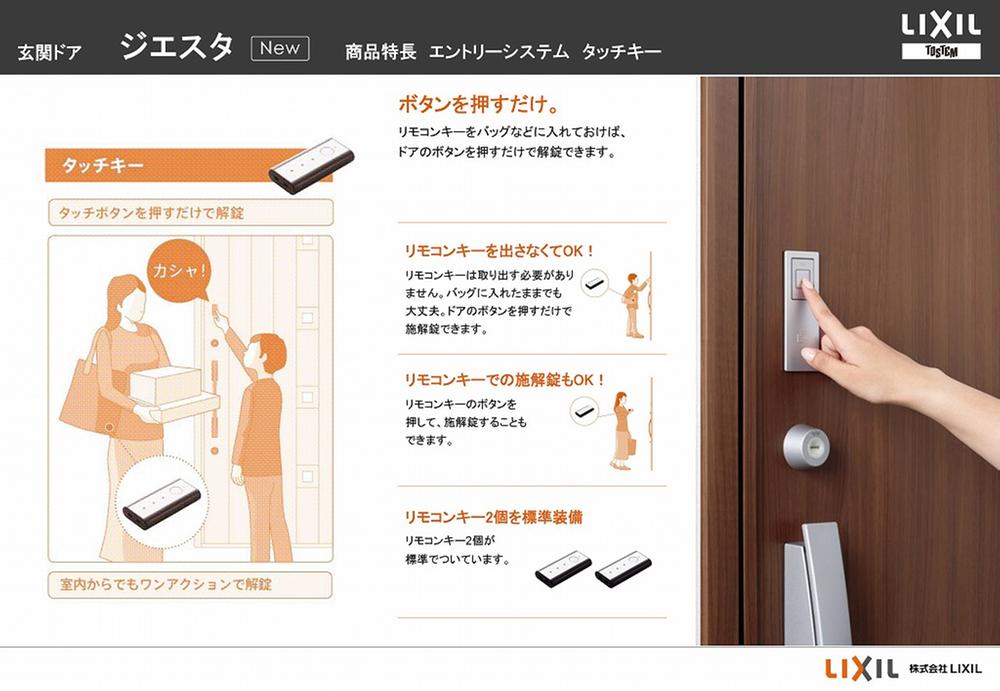 玄関ドア ジエスタ New 商品特長 エントリーシステム タッチキー

LIXIL TOSTEM

タッチキー

タッチボタンを押すだけで解錠

カシャ!

室内からでもワンアクションで解錠

ボタンを押すだけ。

リモコンキーをバッグなどに入れておけば、ドアのボタンを押すだけで解錠できます。

リモコンキーを出さなくてOK!

リモコンキーは取り出す必要がありません。バッグに入れたままでも大丈夫。ドアのボタンを押すだけで施解錠できます。

リモコンキーでの施解錠もOK!

リモコンキーのボタンを押して、施解錠することもできます。

リモコンキー2個を標準装備

リモコンキー2個が標準でついています。

LIXIL 株式会社LIXIL