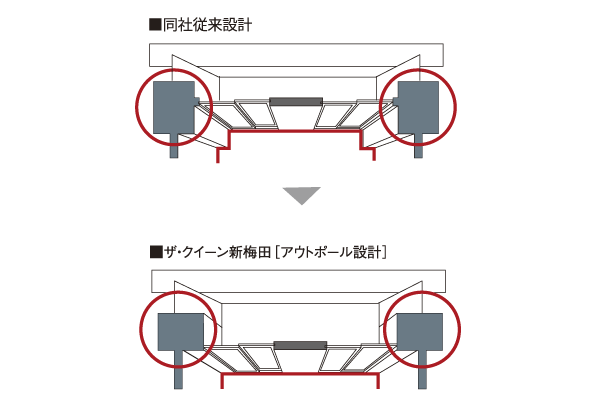 ■同社従来設計

■ザ・クイーン新梅田［アウトポール設計］