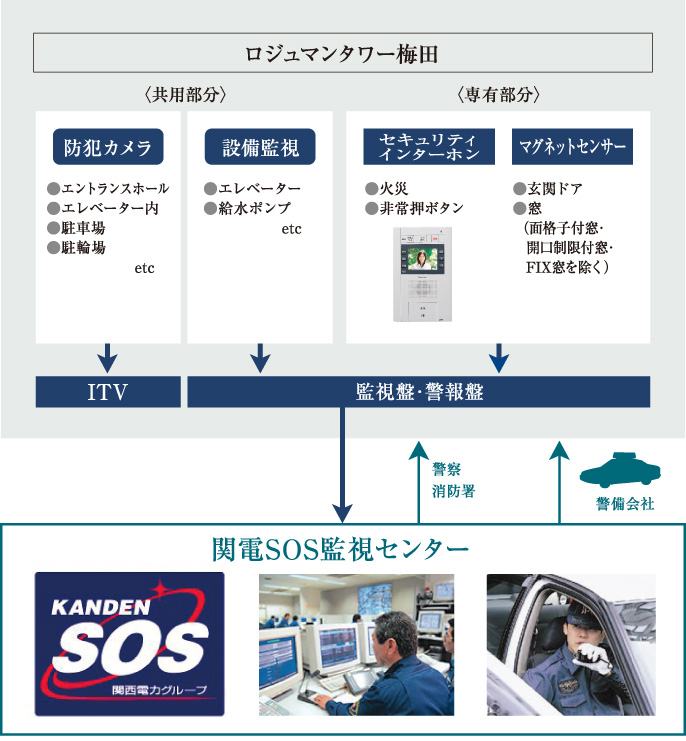 ロジュマンタワー梅田

〈共用部分〉

防犯カメラ

●エントランスホール
●エレベーター内
●駐車場
●駐輪場
etc

設備監視

●エレベーター
●給水ポンプ
etc

〈専有部分〉

セキュリティインターホン

●火災
●非常押ボタン

マグネットセンサー

●玄関ドア
●窓
（面格子付窓・開口制限付窓・FIX窓を除く）

ITV

監視盤・警報盤

警察
消防署

警備会社

関電SOS監視センター

KANDEN SOS
関西電力グループ