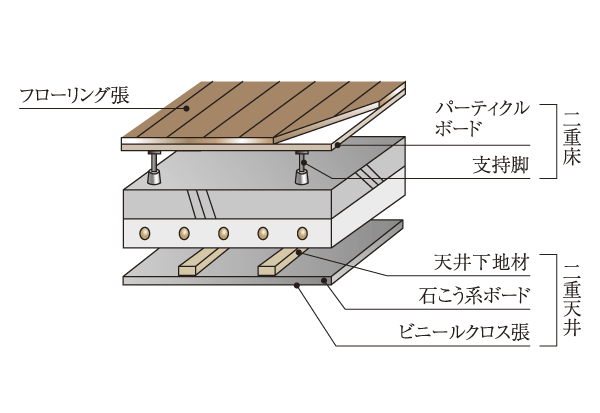 フローリング張

パーティクルボード

支持脚

二重床

天井下地材

石こう系ボード

ビニールクロス張

二重天井