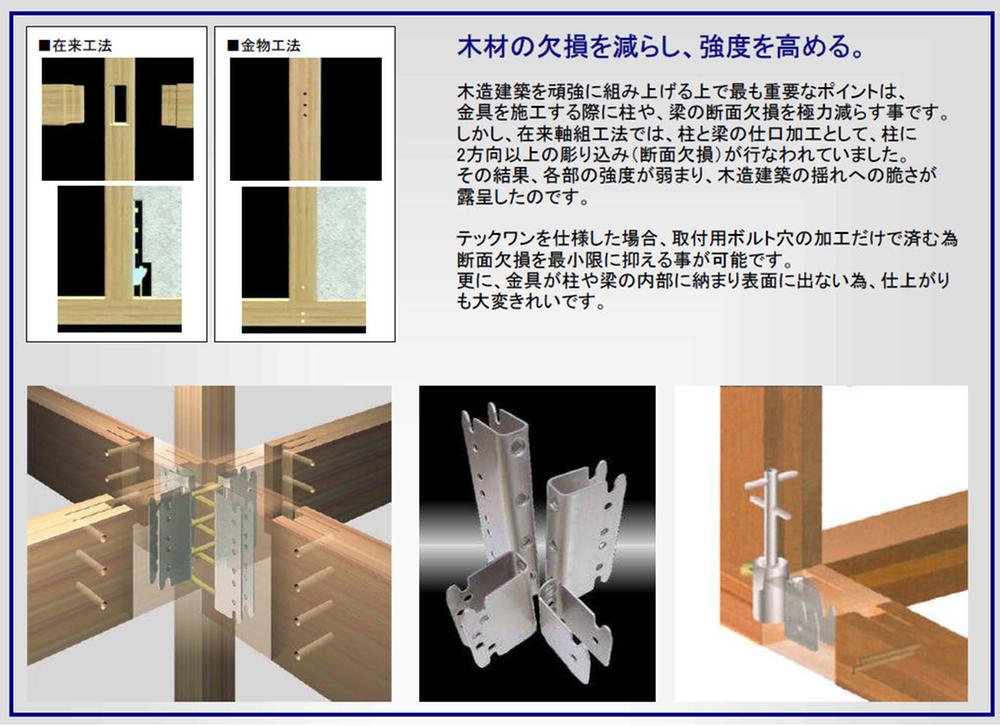 ■在来工法

■金物工法

木材の欠損を減らし、強度を高める。

木造建築を頑強に組み上げる上で最も重要なポイントは、金具を施工する際に柱や、梁の断面欠損を極力減らす事です。しかし、在来軸組工法では、柱と梁の仕口加工として、柱に2方向以上の彫り込み（断面欠損）が行なわれていました。その結果、各部の強度が弱まり、木造建築の揺れへの脆さが露呈したのです。

テックワンを仕様した場合、取付用ボルト穴の加工だけで済む為断面欠損を最小限に抑える事が可能です。更に、金具が柱や梁の内部に納まり表面に出ない為、仕上がりも大変きれいです。