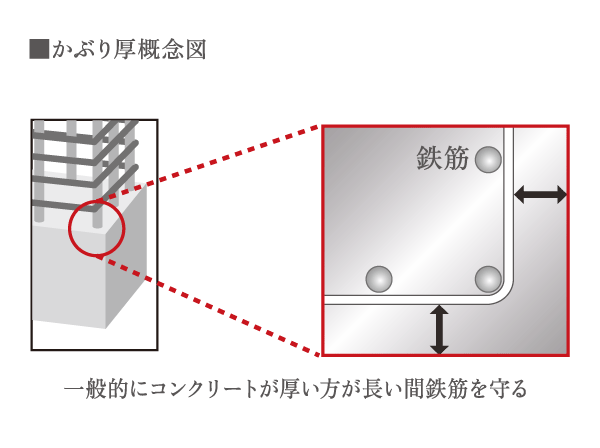 ■かぶり厚概念図

鉄筋

一般的にコンクリートが厚い方が長い間鉄筋を守る