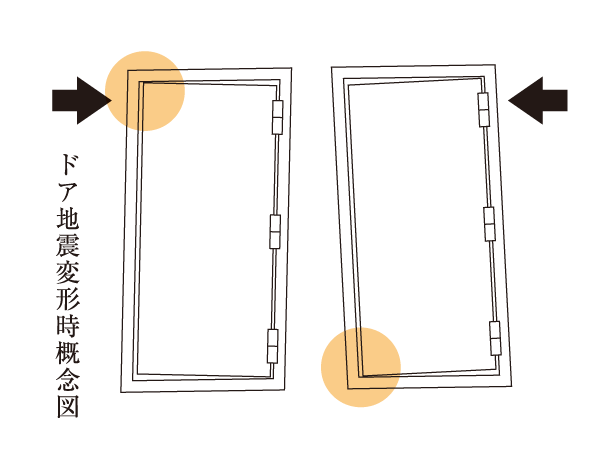 ドア地震変形時概念図