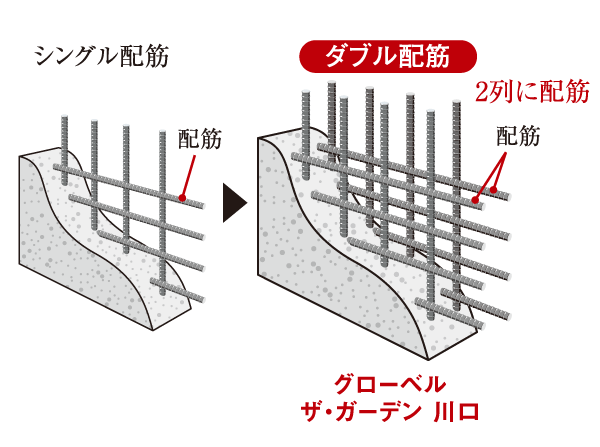 シングル配筋

配筋

ダブル配筋

2列に配筋

配筋

グローベル
ザ・ガーデン 川口