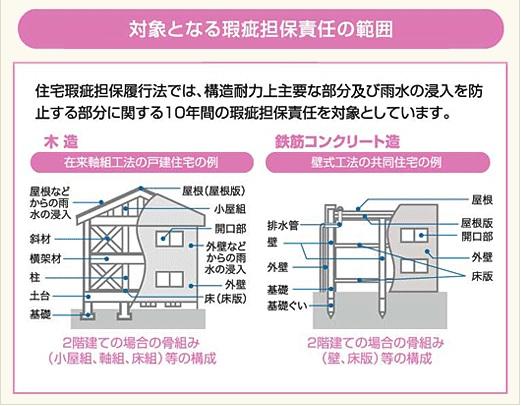 対象となる瑕疵担保責任の範囲

住宅瑕疵担保履行法では、構造耐力上主要な部分及び雨水の浸入を防止する部分に関する10年間の瑕疵担保責任を対象としています。

木造

在来軸組工法の戸建住宅の例

屋根などからの雨水の浸入
斜材
横架材
柱
土台
基礎
屋根（屋根版）
小屋組
開口部
外壁などからの雨水の浸入
外壁
床（床版）

2階建ての場合の骨組み（小屋組、軸組、床組）等の構成

鉄筋コンクリート造

壁式工法の共同住宅の例

排水管
壁
外壁
基礎
基礎ぐい
屋根
屋根版
開口部
外壁
床版

2階建ての場合の骨組み（壁、床版）等の構成