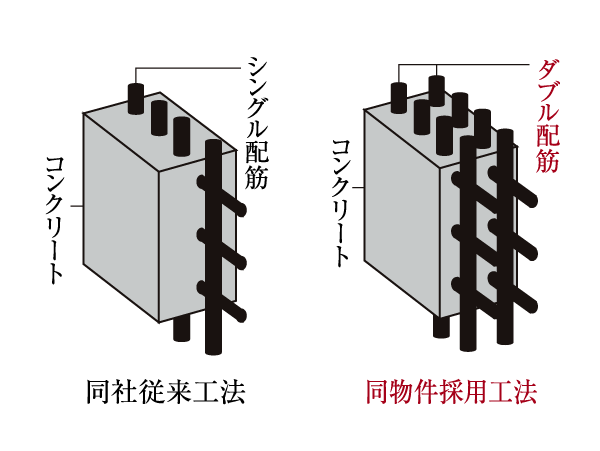 シングル配筋

コンクリート

同社従来工法

ダブル配筋

コンクリート

同物件採用工法