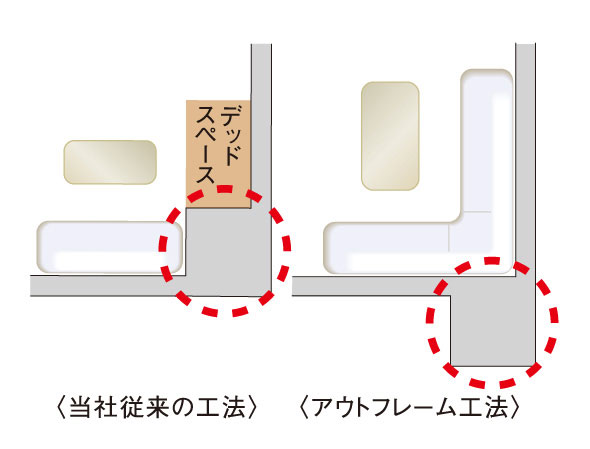 デッドスペース

〈当社従来の工法〉

〈アウトフレーム工法〉