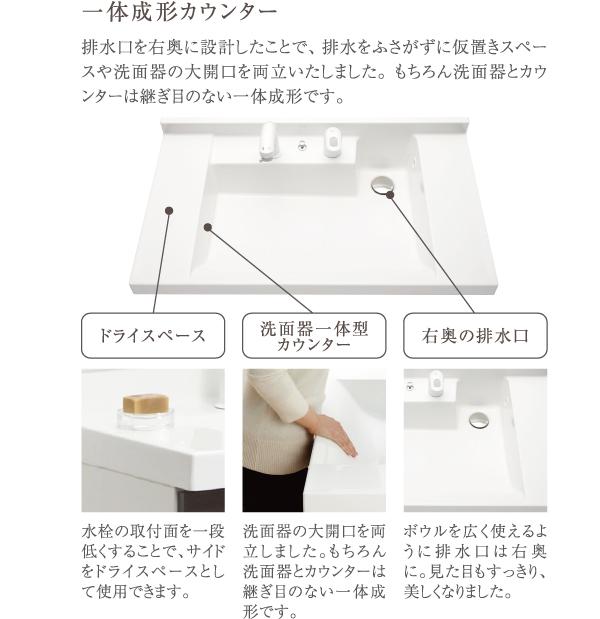 一体成形カウンター

排水口を右奥に設計したことで、排水をふさがずに仮置きスペースや洗面器の大開口を両立いたしました。もちろん洗面器とカウンターは継ぎ目のない一体成形です。

ドライスペース

洗面器一体型カウンター

右奥の排水口

水栓の取付面を一段低くすることで、サイドをドライスペースとして使用できます。

洗面器の大開口を両立しました。もちろん洗面器とカウンターは継ぎ目のない一体成形です。

ボウルを広く使えるように排水口は右奥に。見た目もすっきり、美しくなりました。