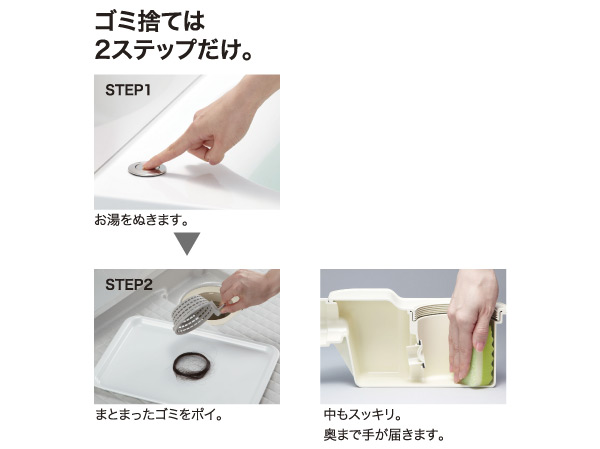 ゴミ捨ては
2ステップだけ。

STEP1

お湯をぬきます。

STEP2

まとまったゴミをポイ。

中もスッキリ。
奥まで手が届きます。