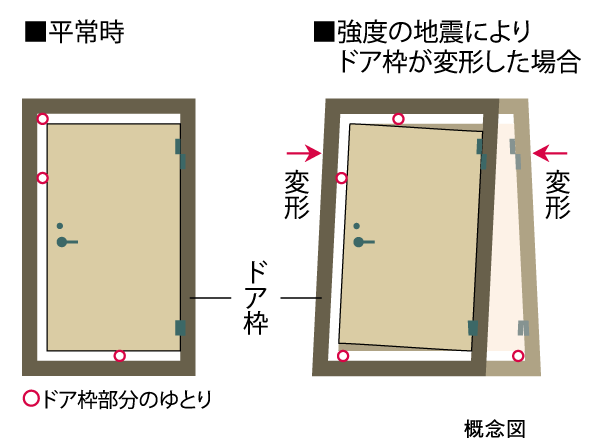 ■平常時

■強度の地震により
ドア枠が変形した場合

変形

変形

ドア枠

○ドア枠部分のゆとり

概念図