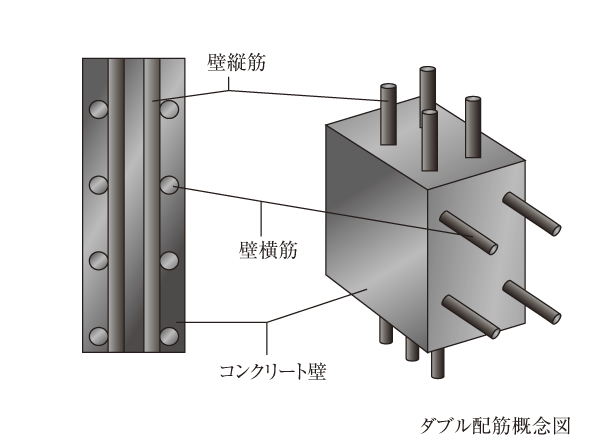 壁縦筋

壁横筋

コンクリート壁

ダブル配筋概念図