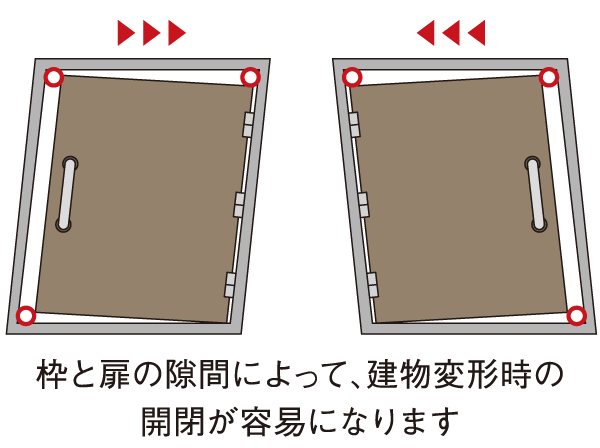 枠と扉の隙間によって、建物変形時の開閉が容易になります