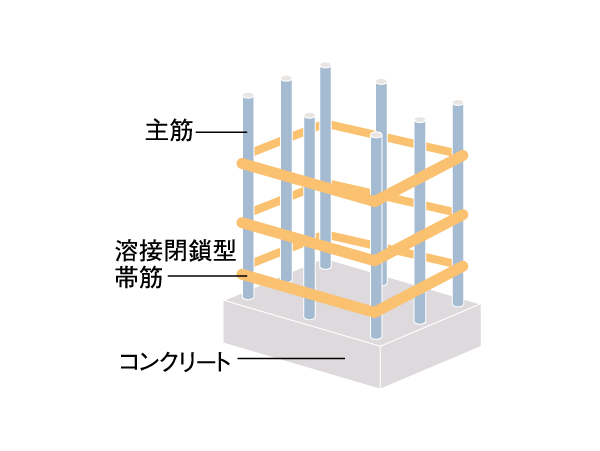 主筋

溶接閉鎖型
帯筋

コンクリート