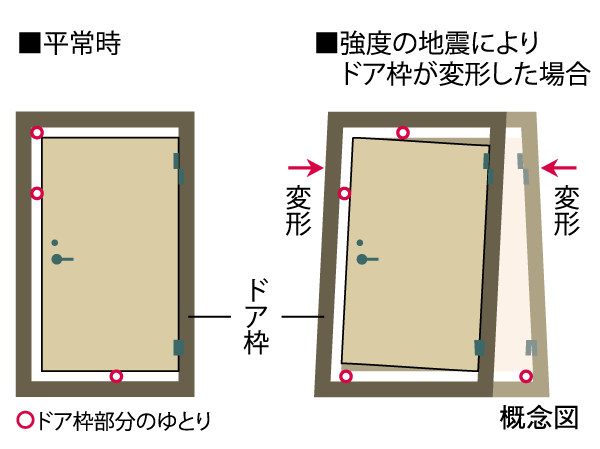 ■平常時

■強度の地震により
ドア枠が変形した場合

変形

変形

ドア枠

○ドア枠部分のゆとり

概念図