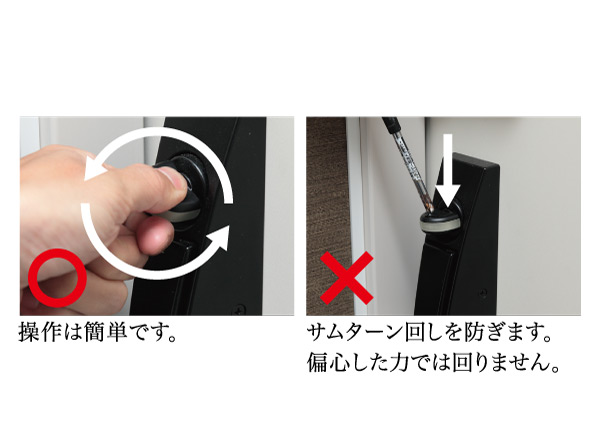 操作は簡単です。

サムターン回しを防ぎます。
偏心した力では回りません。