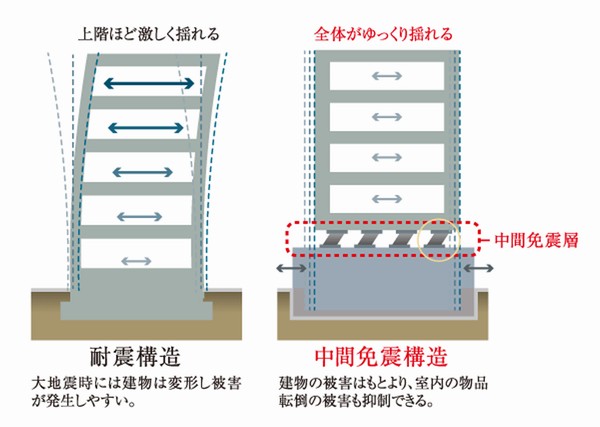 上階ほど激しく揺れる

耐震構造

大地震時には建物は変形し被害が発生しやすい。

全体がゆっくり揺れる

中間免震層

中間免震構造

建物の被害はもとより、室内の物品転倒の被害も抑制できる。