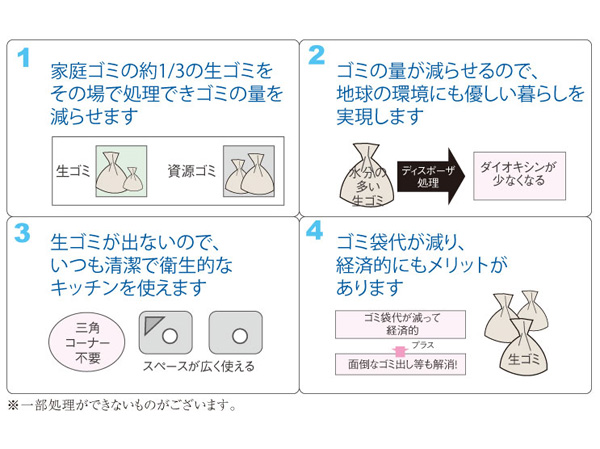 1
家庭ゴミの約1/3の生ゴミをその場で処理できゴミの量を減らせます

生ゴミ
資源ゴミ

2
ゴミの量が減らせるので、地球の環境にも優しい暮らしを実現します

水分の多い生ゴミ
ディスポーザ処理
ダイオキシンが少なくなる

3
生ゴミが出ないので、いつも清潔で衛生的なキッチンを使えます

三角コーナー不要
スペースが広く使える

4
ゴミ袋代が減り、経済的にもメリットがあります

ゴミ袋代が減って経済的
プラス
面倒なゴミ出し等も解消!
生ゴミ

※一部処理ができないものがございます。