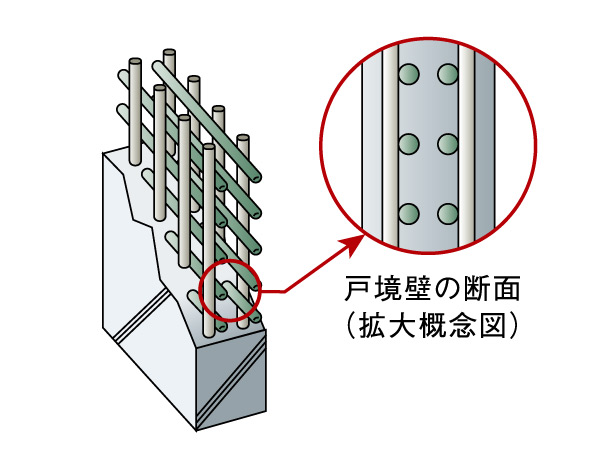 戸境壁の断面
(拡大概念図)