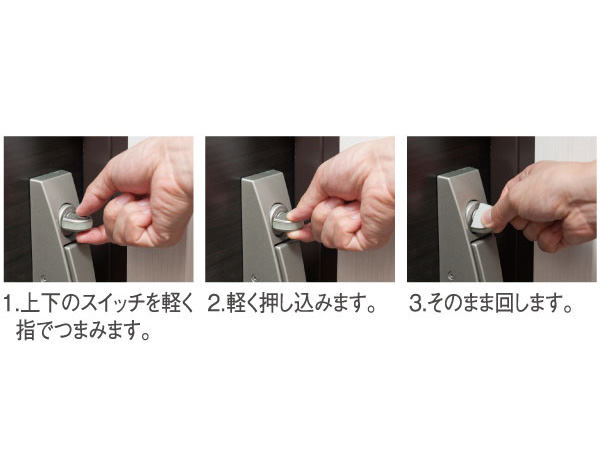 1.上下のスイッチを軽く指でつまみます。

2.軽く押し込みます。

3.そのまま回します。