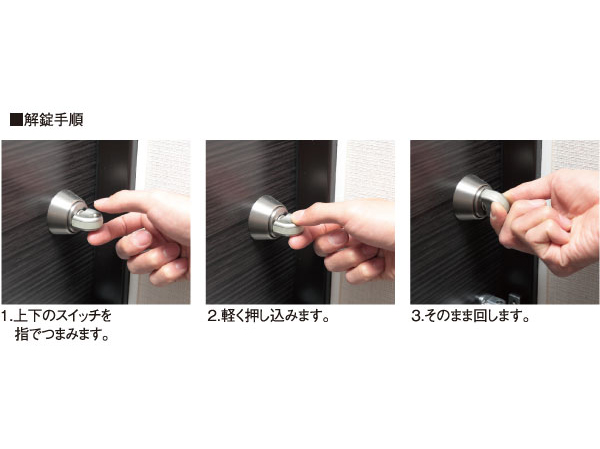 ■解錠手順

1.上下のスイッチを指でつまみます。

2.軽く押し込みます。

3.そのまま回します。