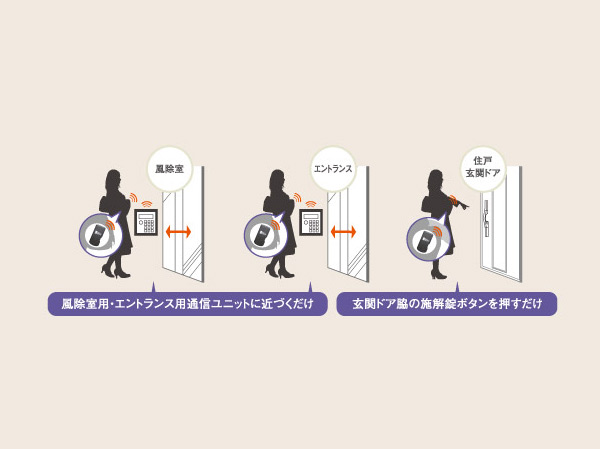 風除室

エントランス

住戸
玄関ドア

風除室用・エントランス用通信ユニットに近づくだけ

玄関ドア脇の施解錠ボタンを押すだけ