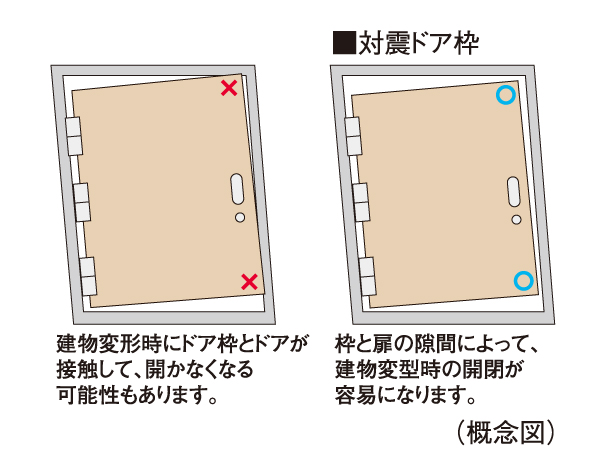 ■対震ドア枠

建物変形時にドア枠とドアが接触して、開かなくなる可能性もあります。

枠と扉の隙間によって、建物変型時の開閉が容易になります。

（概念図）