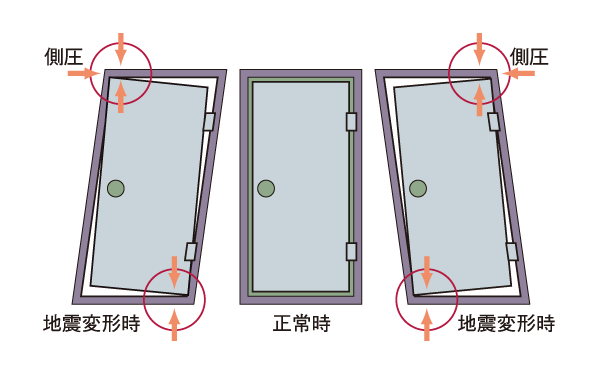 側圧

側圧

地震変形時

正常時

地震変形時