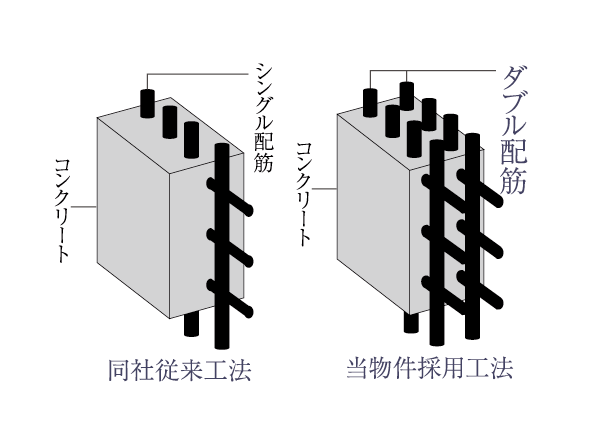 シングル配筋

コンクリート

同社従来工法

ダブル配筋

コンクリート

当物件採用工法