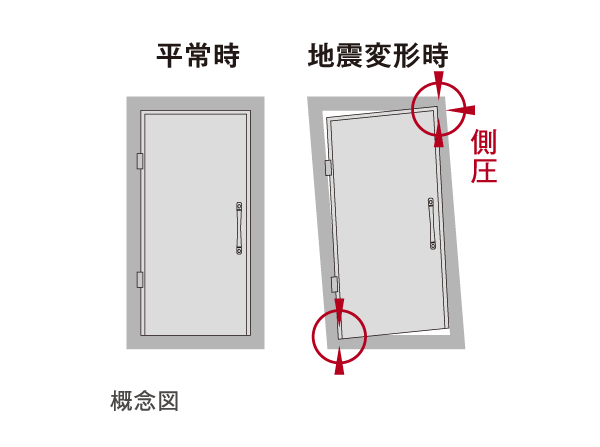 平常時

地震変形時

側圧

概念図