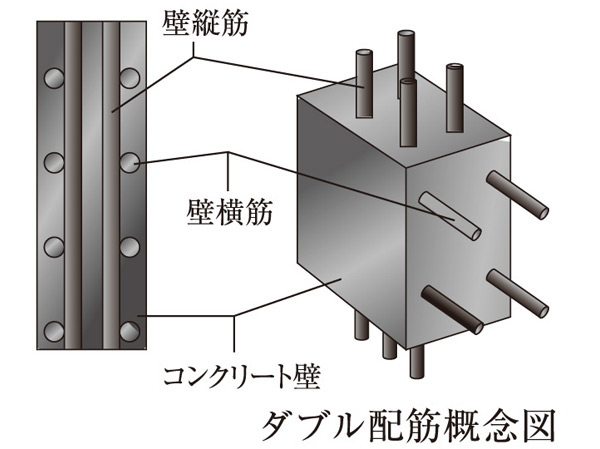 壁縦筋

壁横筋

コンクリート壁

ダブル配筋概念図