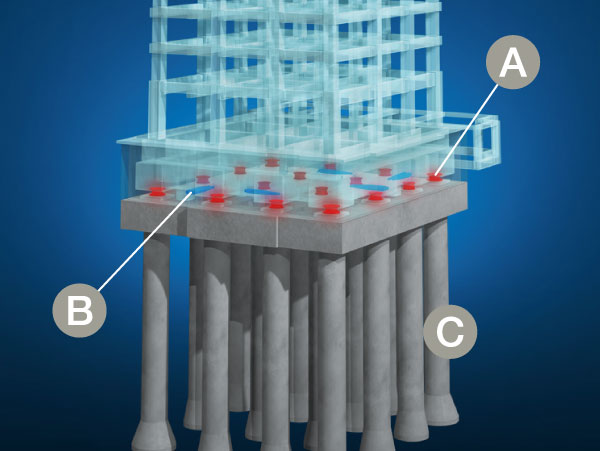 A

B

C