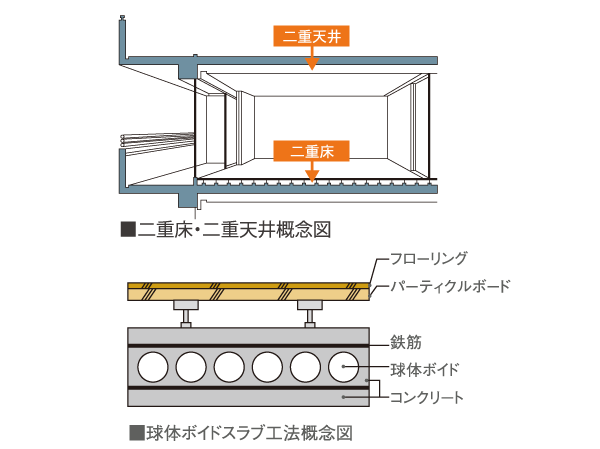 二重天井

二重床

■二重床・二重天井概念図

フローリング

パーティクルボード

鉄筋

球体ボイド

コンクリート

■球体ボイドスラブ工法概念図