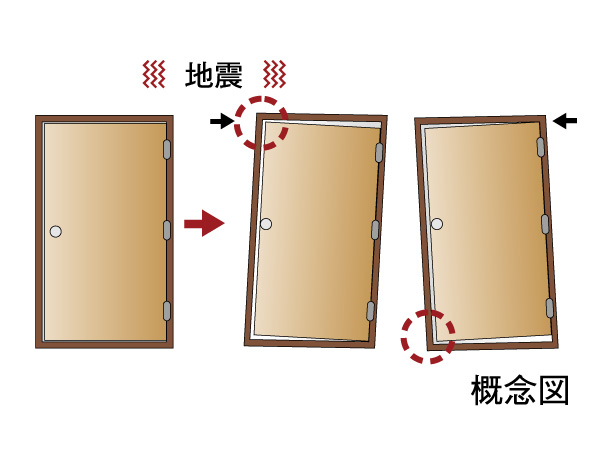 地震

概念図