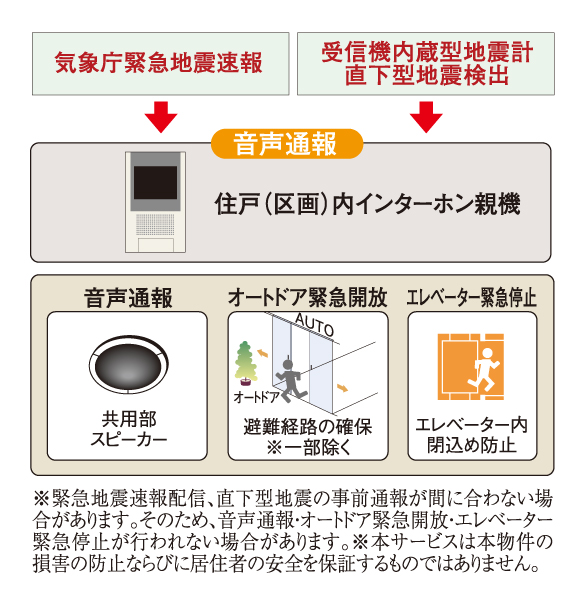 気象庁緊急地震速報

受信機内蔵型地震計
直下型地震検出

音声通報

住戸（区画）内インターホン親機

音声通報

共用部
スピーカー

オートドア緊急開放

AUTO

オートドア

避難経路の確保
※一部除く

エレベーター緊急停止

エレベーター内
閉込め防止

※緊急地震速報配信、直下型地震の事前通報が間に合わない場合があります。そのため、音声通報・オートドア緊急開放・エレベーター緊急停止が行われない場合があります。※本サービスは本物件の損害の防止ならびに居住者の安全を保証するものではありません。