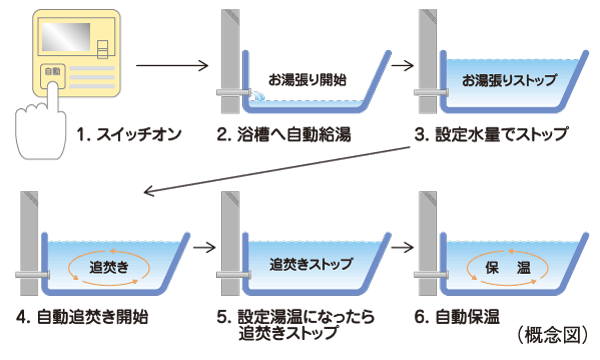 自動

1. スイッチオン

お湯張り開始

2. 浴槽へ自動給湯

お湯張りストップ

3. 設定水量でストップ

追焚き

4. 自動追焚き開始

追焚きストップ

5. 設定湯温になったら追焚きストップ

保　温

6. 自動保温

（概念図）