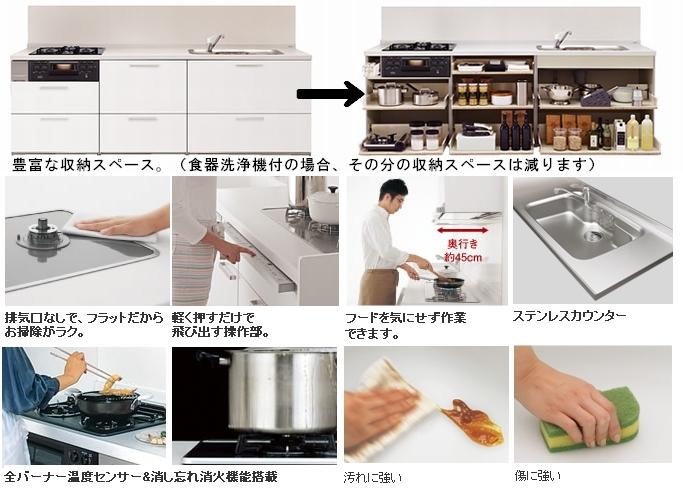 豊富な収納スペース。（食器洗浄機付の場合、その分の収納スペースは減ります）

奥行き
約45cm

排気口なしで、フラットだからお掃除がラク。

軽く押すだけで飛び出す操作部。

フードを気にせず作業できます。

ステンレスカウンター

全バーナー温度センサー&消し忘れ消火機能搭載

汚れに強い

傷に強い