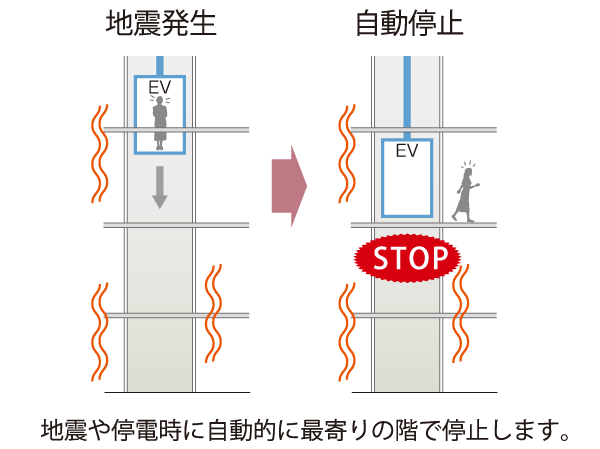 地震発生

EV

自動停止

EV

STOP

地震や停電時に自動的に最寄りの階で停止します。