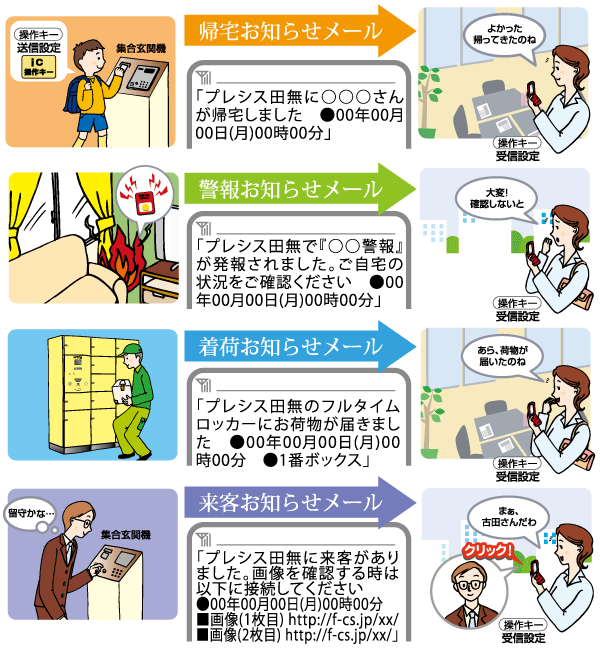 操作キー
送信設定
iC
操作キー
集合玄関機

帰宅お知らせメール

「プレシス田無に○○○さんが帰宅しました　●00年00月00日(月)00時00分」

よかった
帰ってきたのね

操作キー
受信設定

警報お知らせメール

「プレシス田無で『○○警報』が発報されました。ご自宅の状況をご確認ください　●00年00月00日(月)00時00分」

大変!
確認しないと

操作キー
受信設定

着荷お知らせメール

「プレシス田無のフルタイムロッカーにお荷物が届きました　●00年00月00日(月)00時00分　●1番ボックス」

あら、荷物が
届いたのね

操作キー
受信設定

留守かな…
集合玄関機

来客お知らせメール

「プレシス田無に来客がありました。画像を確認する時は以下に接続してください
●00年00月00日(月)00時00分
■画像(1枚目) http://f-cs.jp/xx/
■画像(2枚目) http://f-cs.jp/xx/」

まぁ、
古田さんだわ

クリック!

操作キー
受信設定