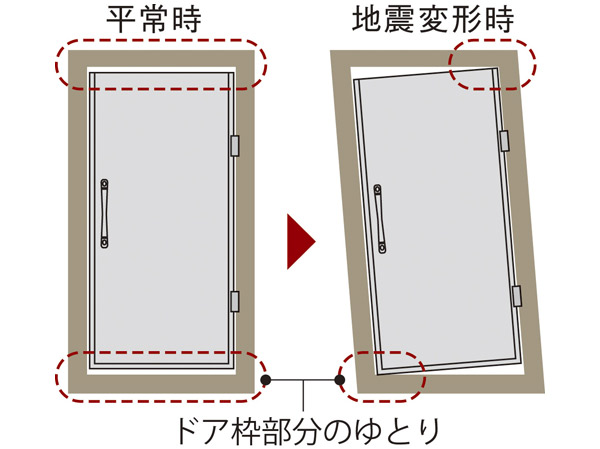 平常時

地震変形時

ドア枠部分のゆとり