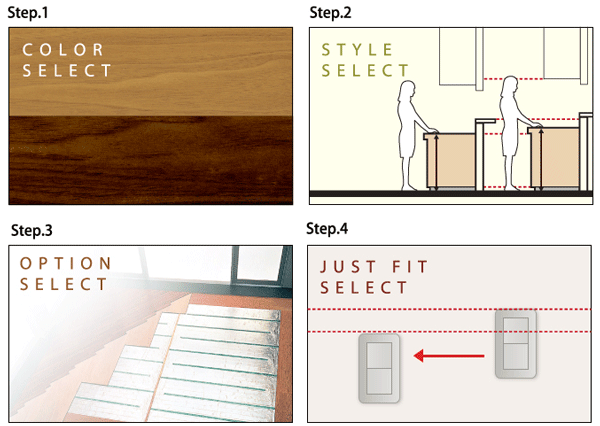 Step.1

COLOR SELECT

Step.2

STYLE SELECT

Step.3

OPTION SELECT

Step.4

JUST FIT SELECT