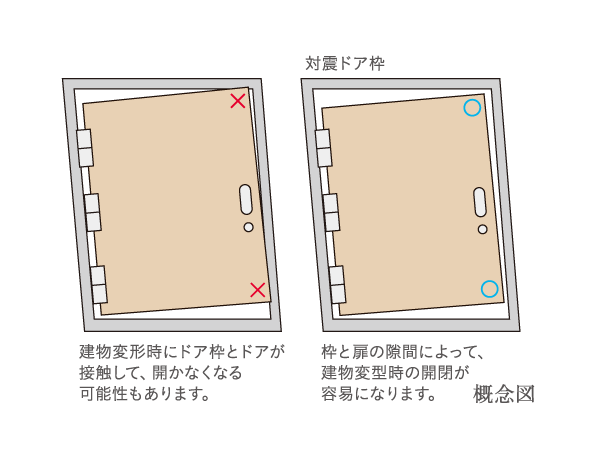 対震ドア枠

建物変形時にドア枠とドアが接触して、開かなくなる可能性もあります。

枠と扉の隙間によって、建物変型時の開閉が容易になります。

概念図