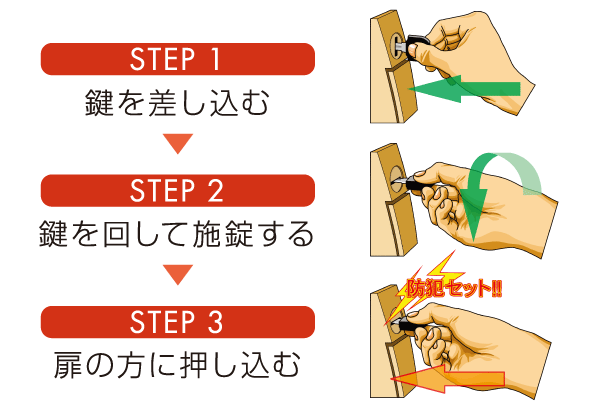 STEP 1
鍵を差し込む

STEP 2
鍵を回して施錠する

STEP 3
扉の方に押し込む

防犯セット!!