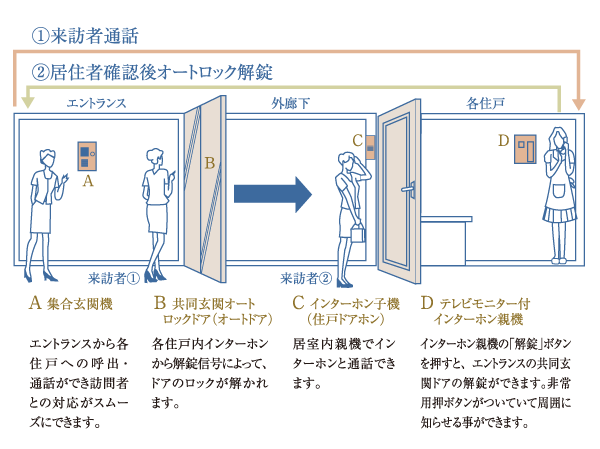 ①来訪者通話

②居住者確認後オートロック解錠

エントランス

外廊下

各住戸

A

B

C

D

来訪者①

来訪者②

A 集合玄関機

エントランスから各住戸への呼出・通話ができ訪問者との対応がスムーズにできます。

B 共同玄関オートロックドア（オートドア）

各住戸内インターホンから解錠信号によって、ドアのロックが解かれます。

C インターホン子機（住戸ドアホン）

居室内親機でインターホンと通話できます。

D テレビモニター付インターホン親機

インターホン親機の「解錠」ボタンを押すと、エントランスの共同玄関ドアの解錠ができます。非常用押ボタンがついていて周囲に知らせる事ができます。