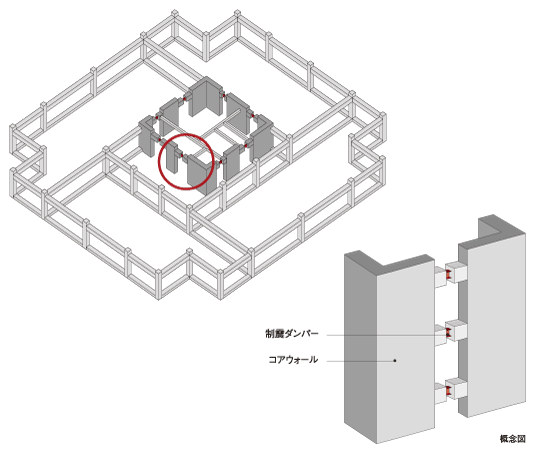 制震ダンパー
コアウォール
概念図